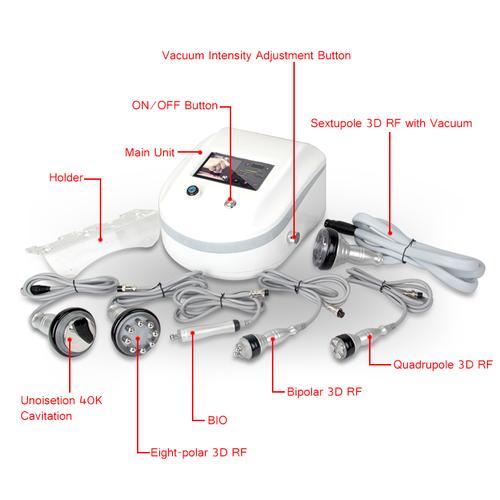 Vacuum Intensity Adjustment Button

ON/OFF Button

Sextupole 3D RF with Vacuum

Main Unit

Holder

Quadrupole 3D RF

Bipolar 3D RF

Unoisetion 40K Cavitation

BIO

Eight-polar 3D RF